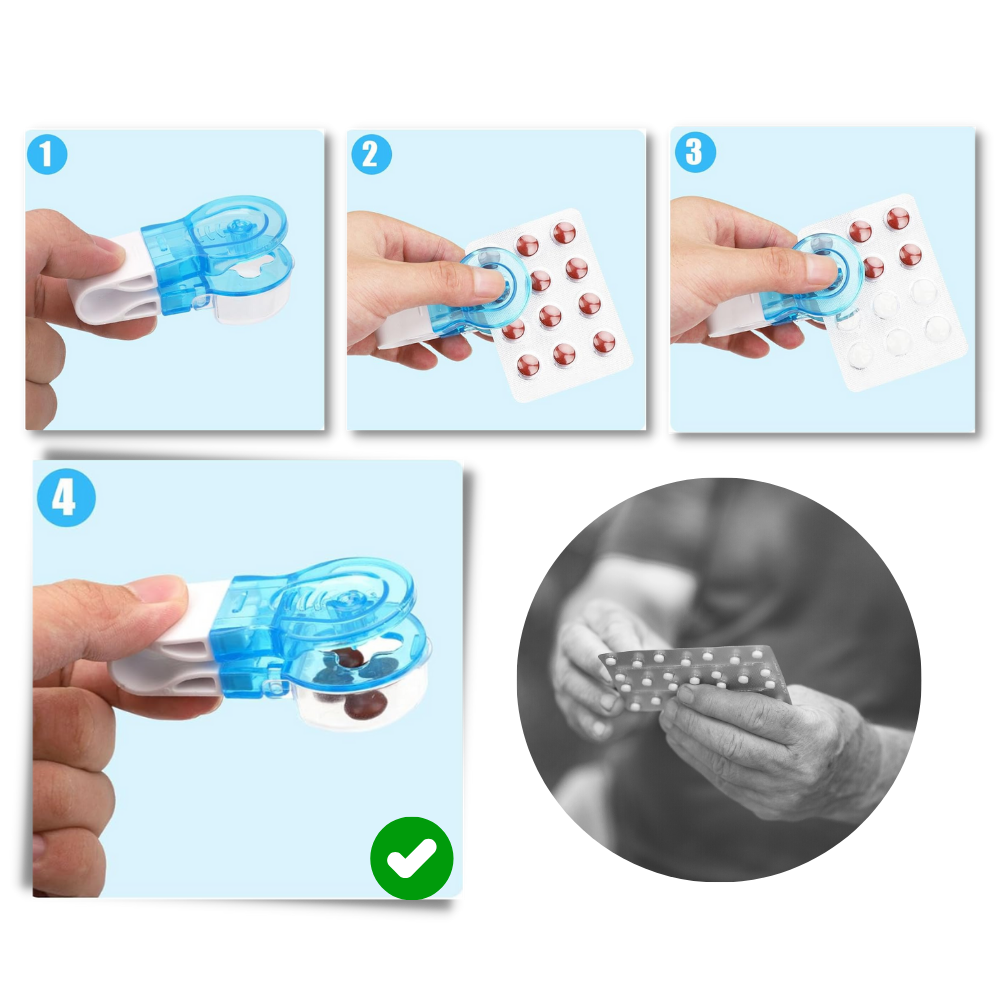 1

2

3

4