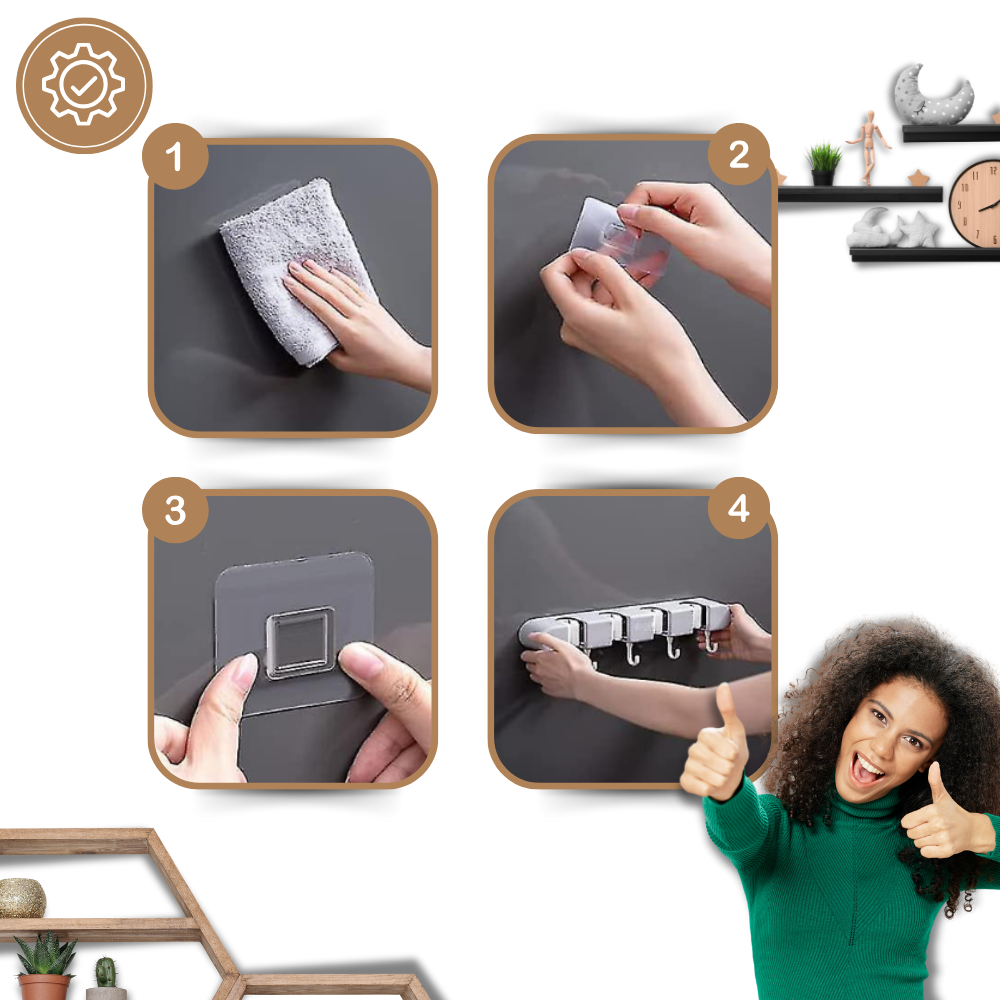 1

2

3

4