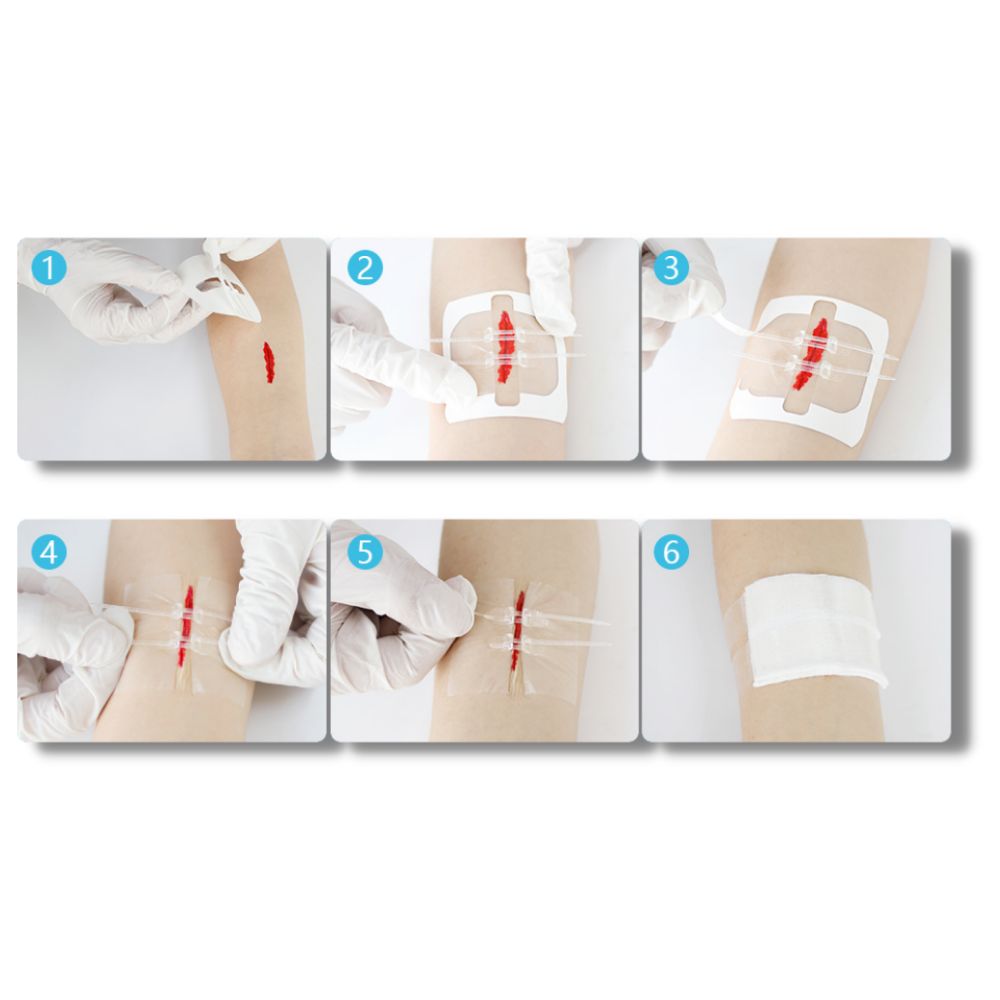 1

2

3

4

5

6